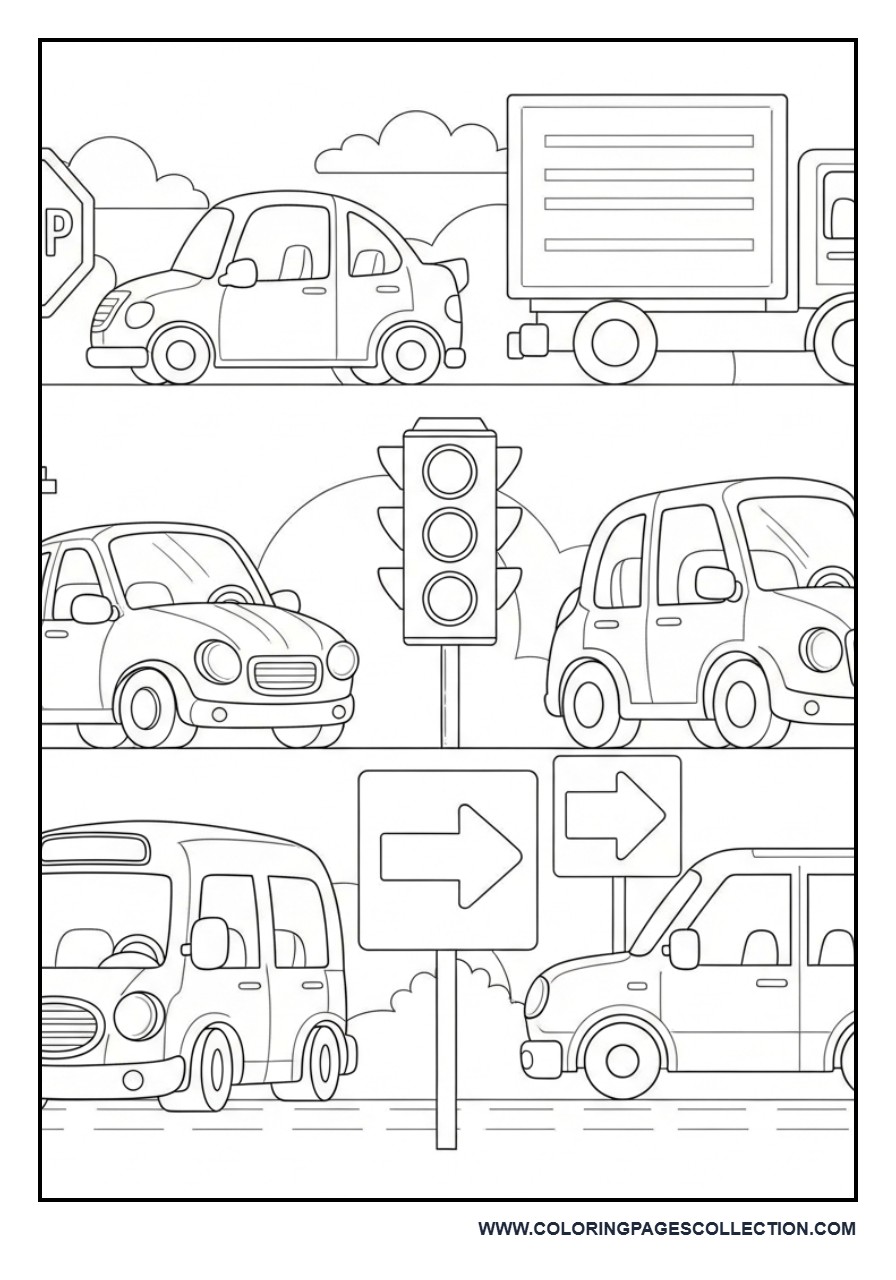 P

WWW.COLORINGPAGESCOLLECTION.COM