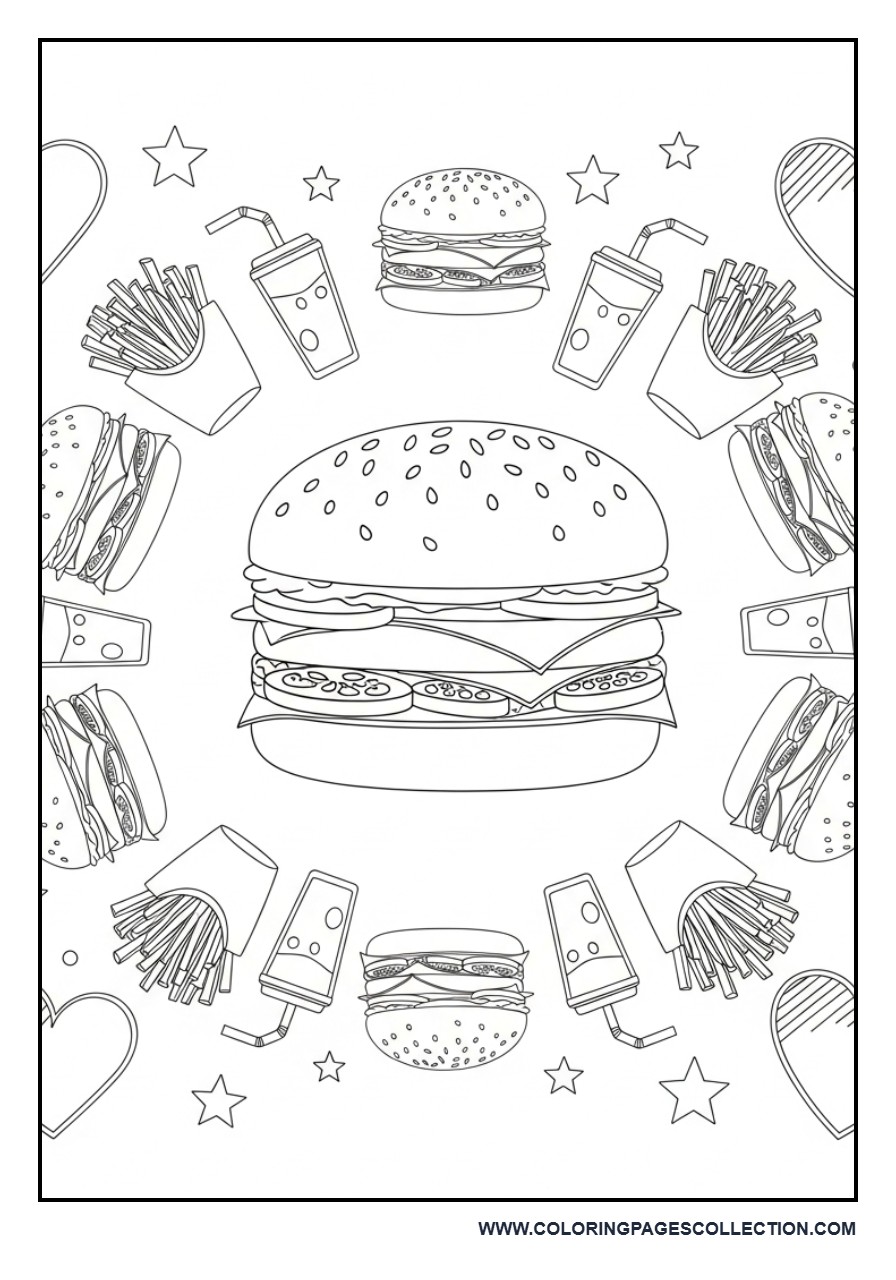 WWW.COLORINGPAGESCOLLECTION.COM