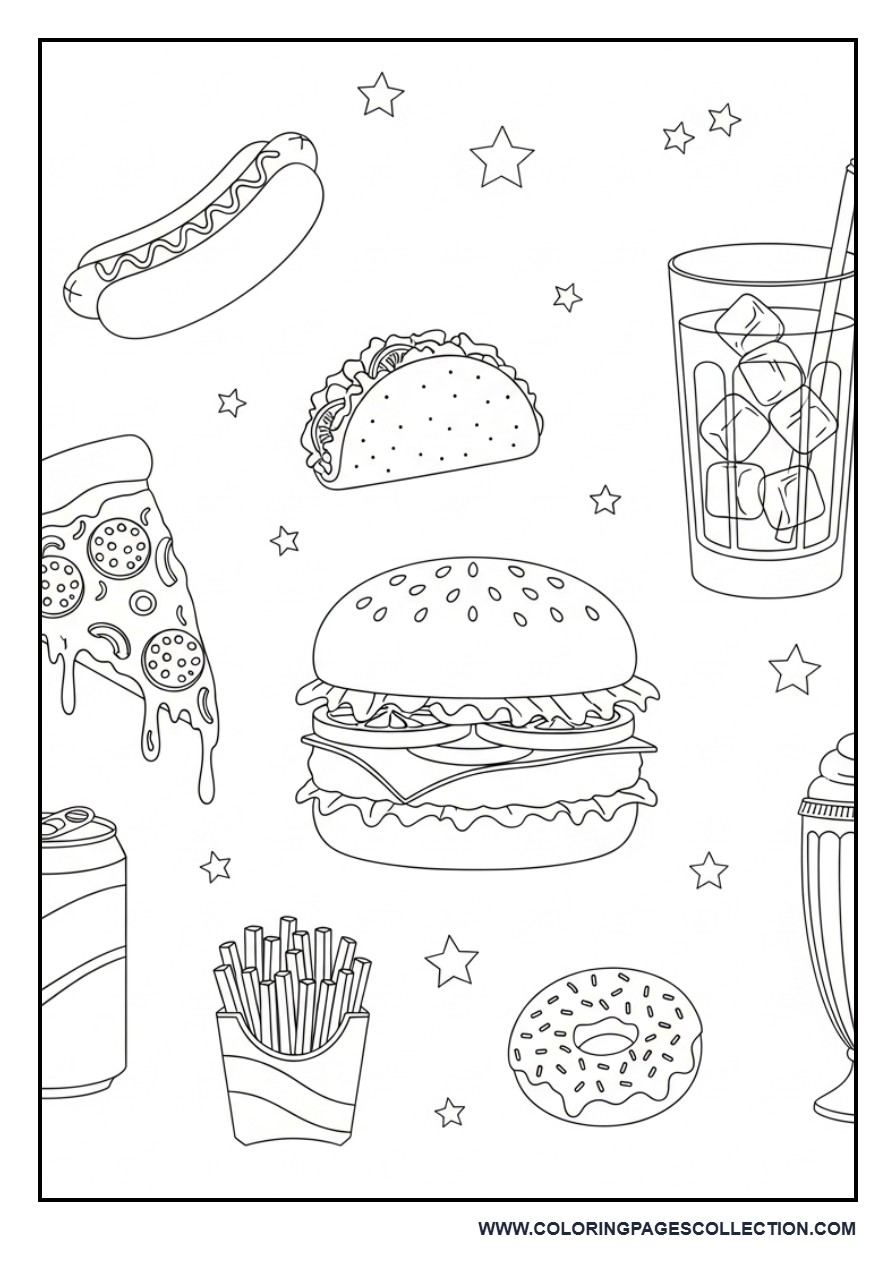 WWW.COLORINGPAGESCOLLECTION.COM