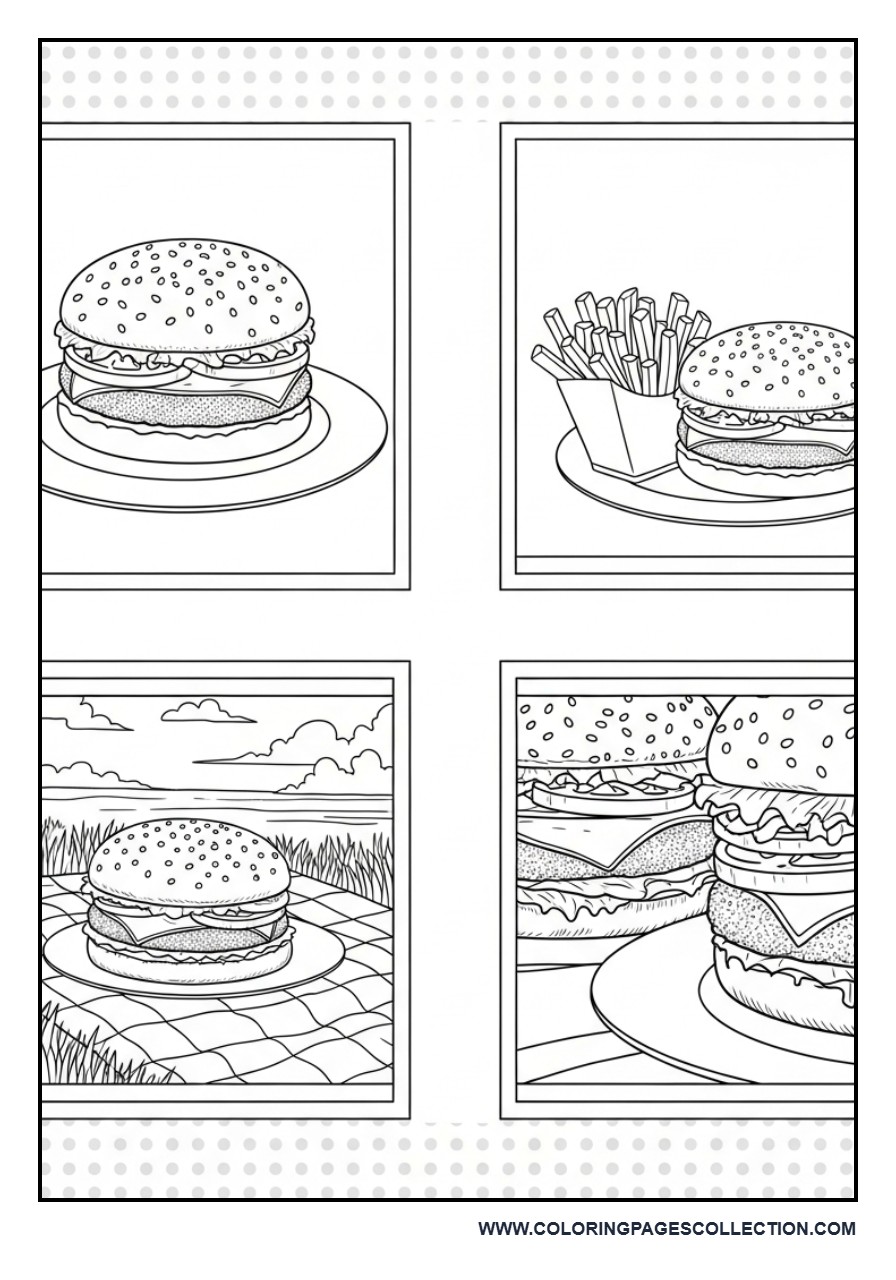 WWW.COLORINGPAGESCOLLECTION.COM