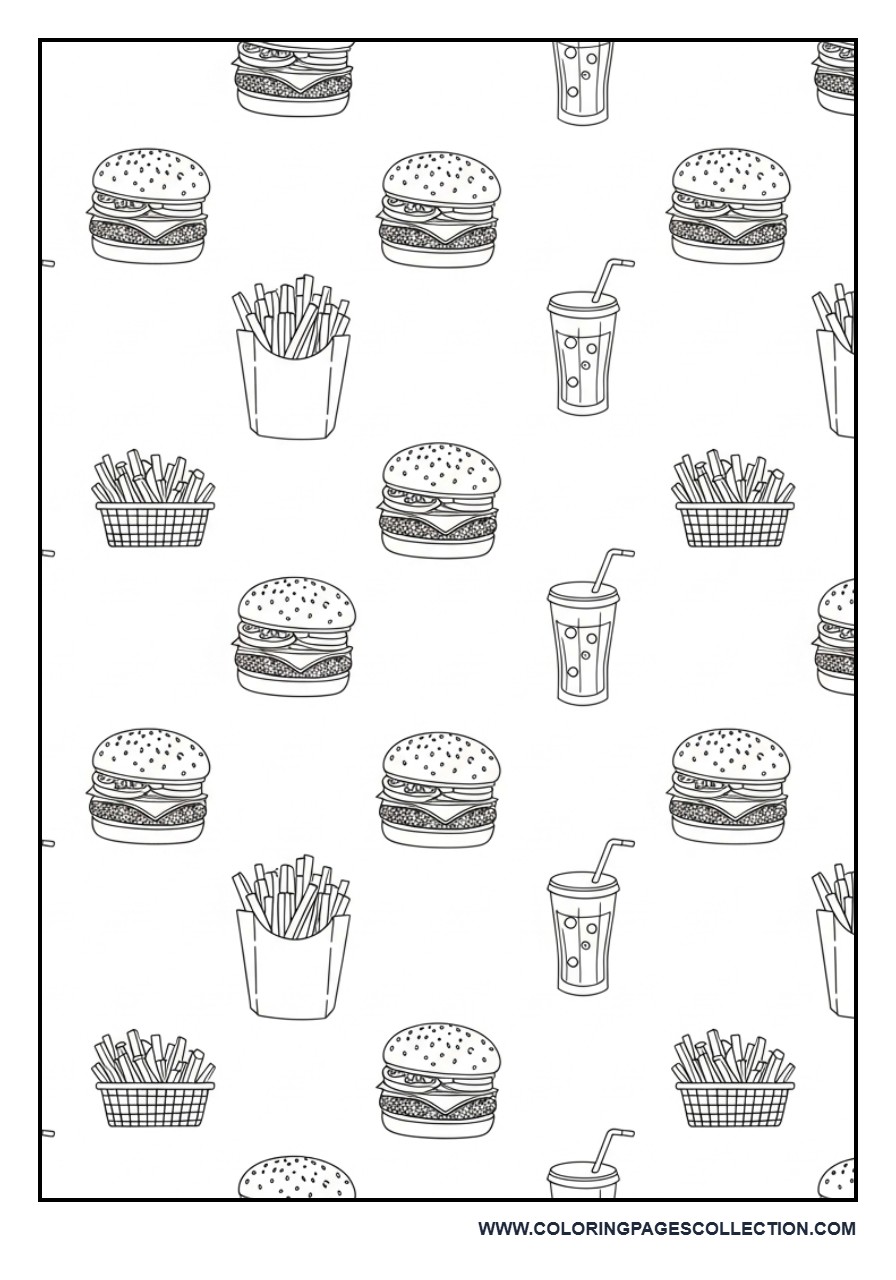 WWW.COLORINGPAGESCOLLECTION.COM