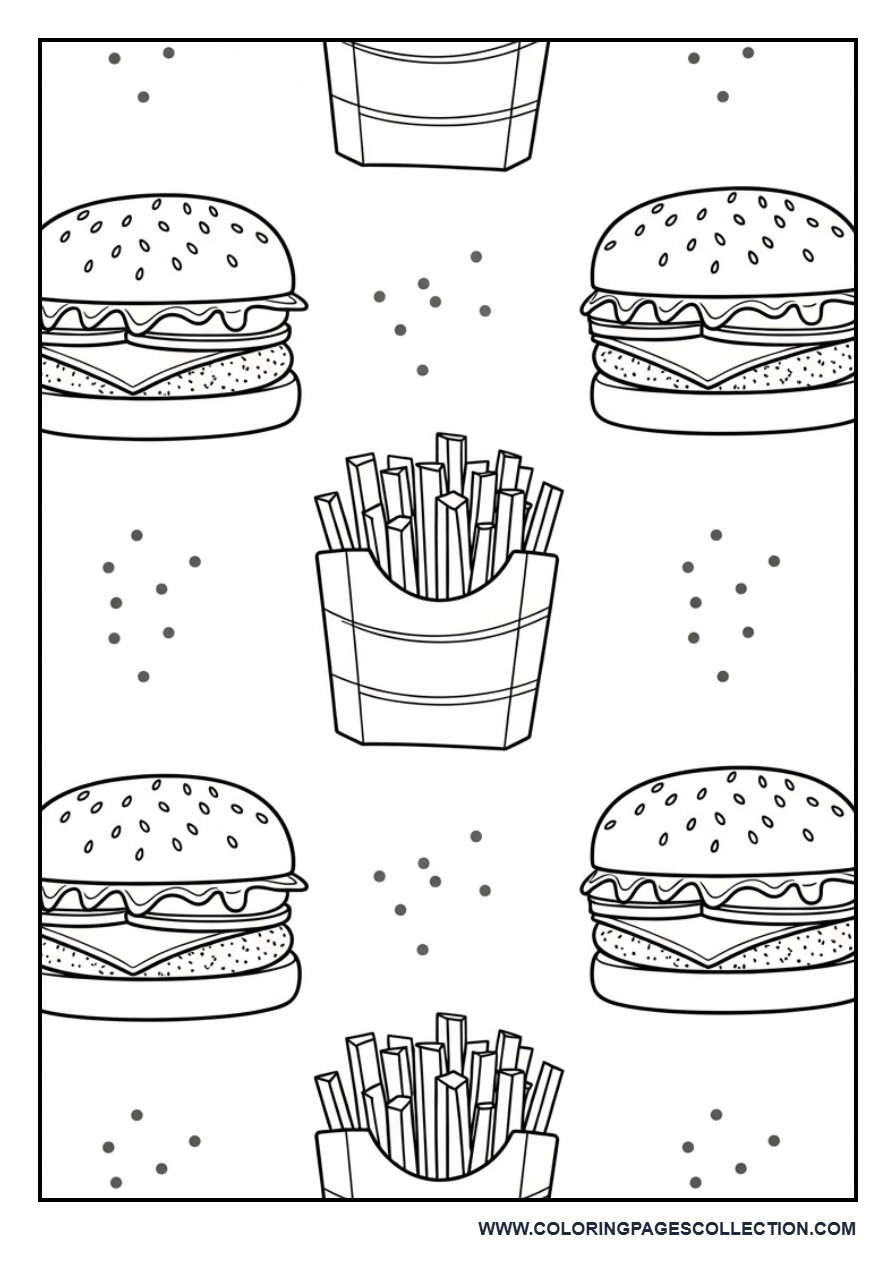 WWW.COLORINGPAGESCOLLECTION.COM