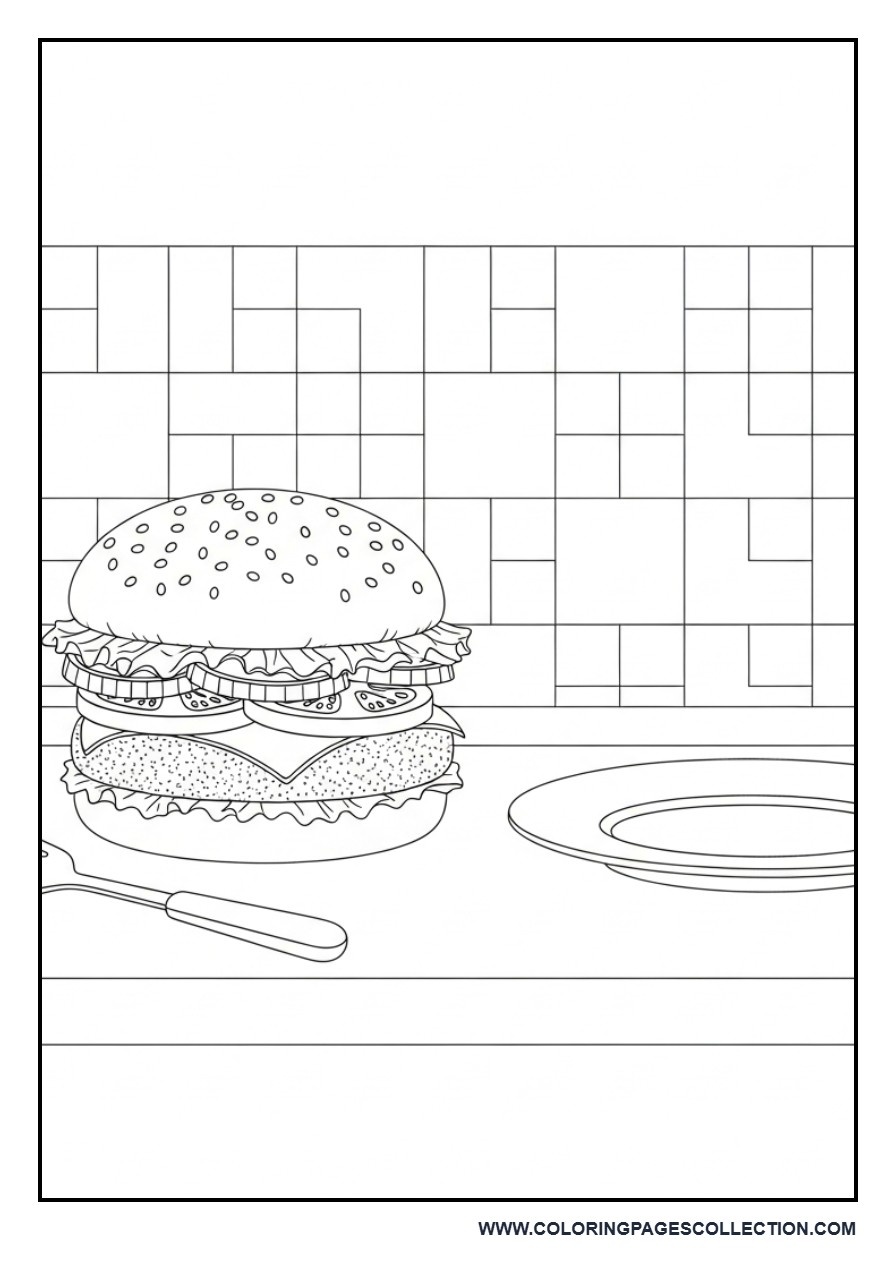 WWW.COLORINGPAGESCOLLECTION.COM