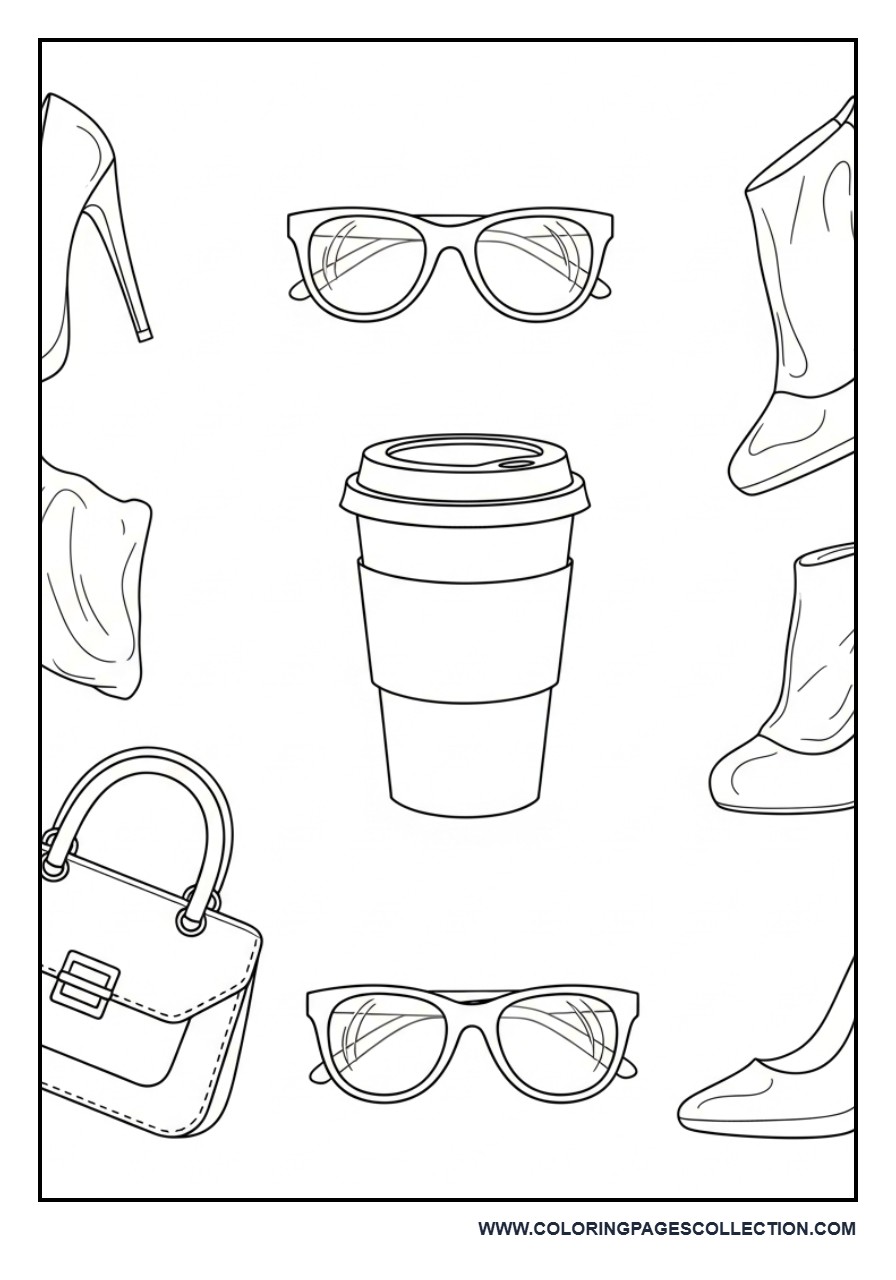 WWW.COLORINGPAGESCOLLECTION.COM