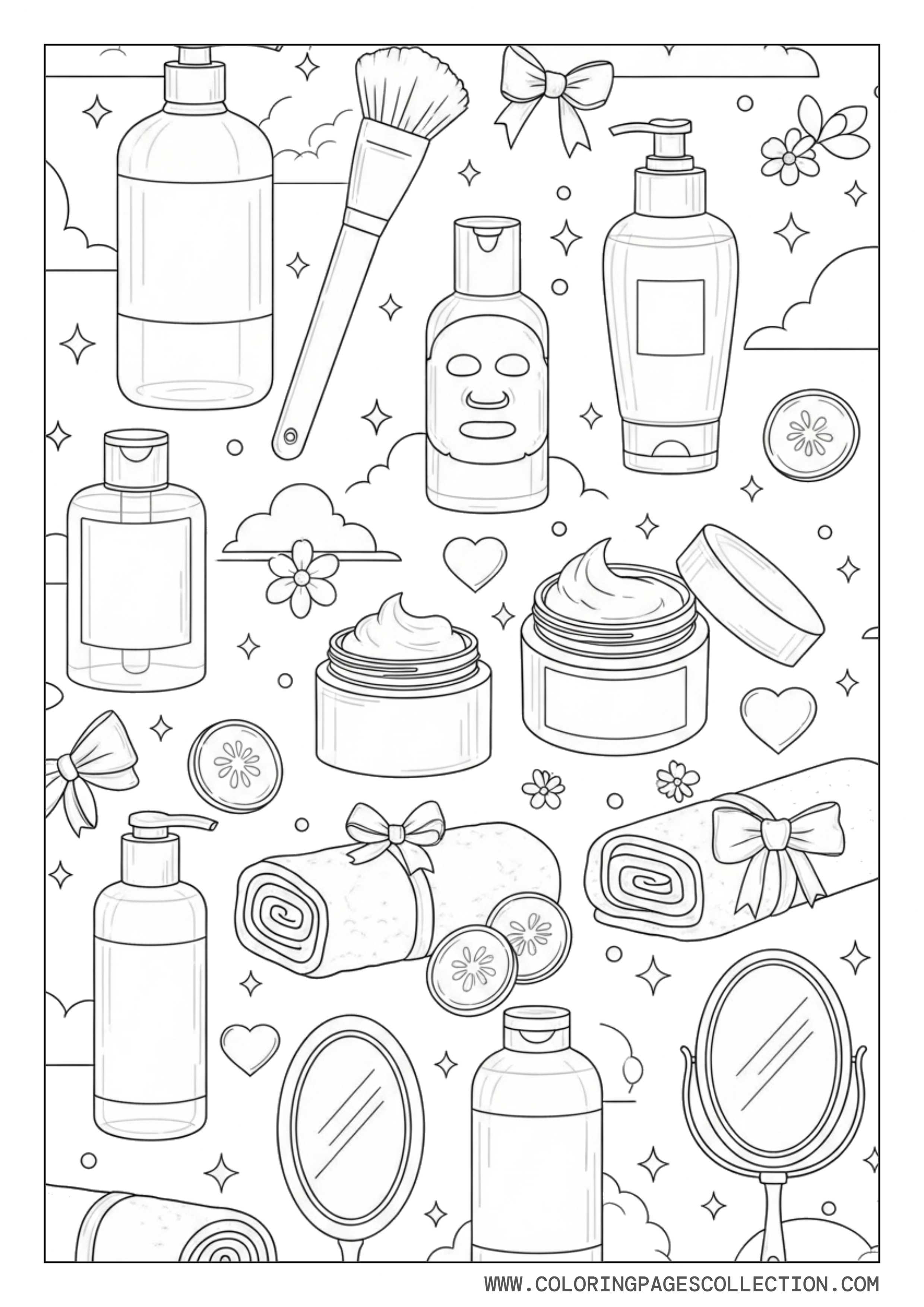 WWW.COLORINGPAGESCOLLECTION.COM